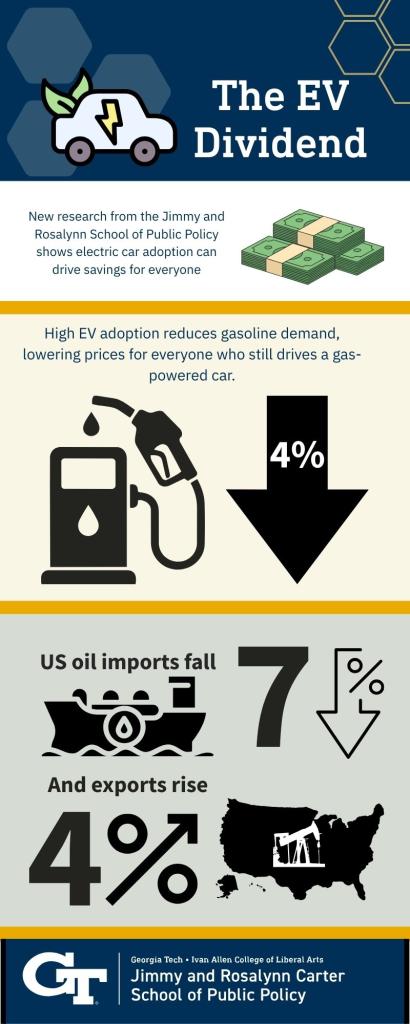 The EV Dividend

New research from the Jimmy and Rosalynn School of Public Policy shows electric car adoption can drive savings for everyone

High EV adoption reduces gasoline demand, lowering prices for everyone who still drives a gas-powered car.

4%

US oil imports fall

7 %

And exports rise

4%

GT

Georgia Tech • Ivan Allen College of Liberal Arts
Jimmy and Rosalynn Carter School of Public Policy